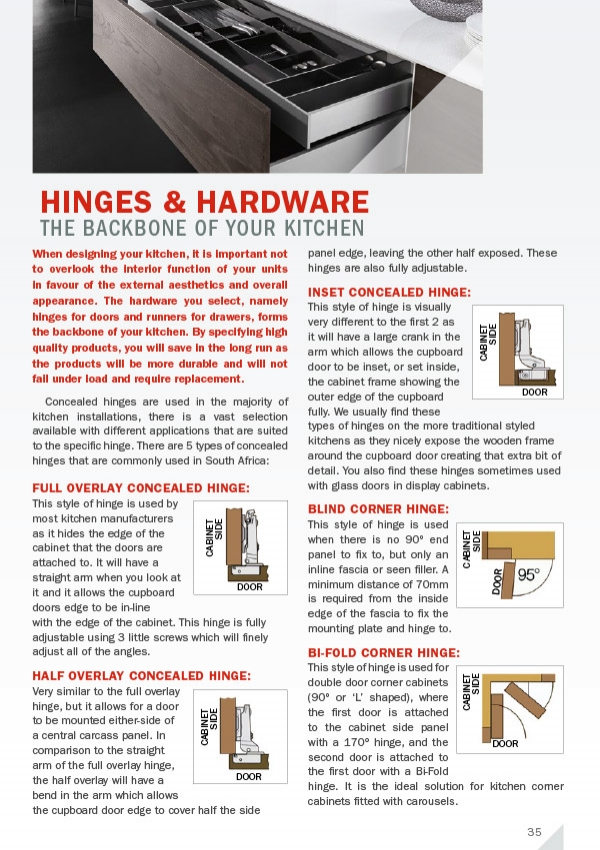 HINGES & HARDWARE
THE BACKBONE OF YOUR KITCHEN

When designing your kitchen, it is important not to overlook the interior function of your units in favour of the external aesthetics and overall appearance. The hardware you select, namely hinges for doors and runners for drawers, forms the backbone of your kitchen. By specifying high quality products, you will save in the long run as the products will be more durable and will not fail under load and require replacement.

Concealed hinges are used in the majority of kitchen installations, there is a vast selection available with different applications that are suited to the specific hinge. There are 5 types of concealed hinges that are commonly used in South Africa:

FULL OVERLAY CONCEALED HINGE:
This style of hinge is used by most kitchen manufacturers as it hides the edge of the cabinet that the doors are attached to. It will have a straight arm when you look at it and it allows the cupboard doors edge to be in-line with the edge of the cabinet. This hinge is fully adjustable using 3 little screws which will finely adjust all of the angles.

CABINET SIDE
DOOR

HALF OVERLAY CONCEALED HINGE:
Very similar to the full overlay hinge, but it allows for a door to be mounted either-side of a central carcass panel. In comparison to the straight arm of the full overlay hinge, the half overlay will have a bend in the arm which allows the cupboard door edge to cover half the side panel edge, leaving the other half exposed. These hinges are also fully adjustable.

CABINET SIDE
DOOR

INSET CONCEALED HINGE:
This style of hinge is visually very different to the first 2 as it will have a large crank in the arm which allows the cupboard door to be inset, or set inside, the cabinet frame showing the outer edge of the cupboard fully. We usually find these types of hinges on the more traditional styled kitchens as they nicely expose the wooden frame around the cupboard door creating that extra bit of detail. You also find these hinges sometimes used with glass doors in display cabinets.

CABINET SIDE
DOOR

BLIND CORNER HINGE:
This style of hinge is used when there is no 90° end panel to fix to, but only an inline fascia or seen filler. A minimum distance of 70mm is required from the inside edge of the fascia to fix the mounting plate and hinge to.

CABINET SIDE
DOOR
95°

BI-FOLD CORNER HINGE:
This style of hinge is used for double door corner cabinets (90° or 'L' shaped), where the first door is attached to the cabinet side panel with a 170° hinge, and the second door is attached to the first door with a Bi-Fold hinge. It is the ideal solution for kitchen corner cabinets fitted with carousels.

CABINET SIDE
DOOR

35